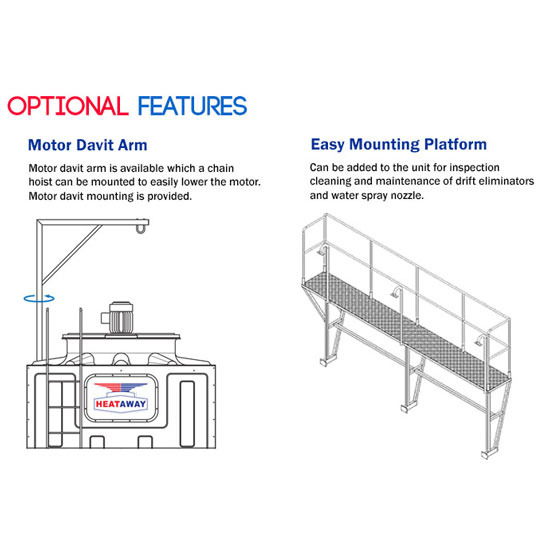 OPTIONAL FEATURES

Motor Davit Arm

Motor davit arm is available which a chain hoist can be mounted to easily lower the motor. Motor davit mounting is provided.

HEATAWAY

Easy Mounting Platform

Can be added to the unit for inspection cleaning and maintenance of drift eliminators and water spray nozzle.