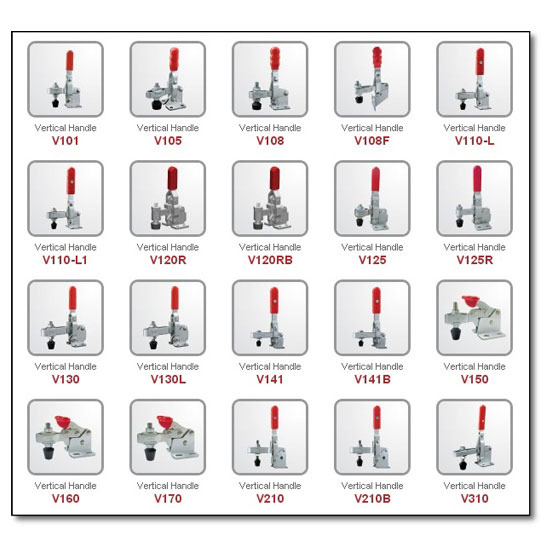 Vertical Handle
V101

Vertical Handle
V105

Vertical Handle
V108

Vertical Handle
V108F

Vertical Handle
V110-L

Vertical Handle
V110-L1

Vertical Handle
V120R

Vertical Handle
V120RB

Vertical Handle
V125

Vertical Handle
V125R

Vertical Handle
V130

Vertical Handle
V130L

Vertical Handle
V141

Vertical Handle
V141B

Vertical Handle
V150

Vertical Handle
V160

Vertical Handle
V170

Vertical Handle
V210

Vertical Handle
V210B

Vertical Handle
V310